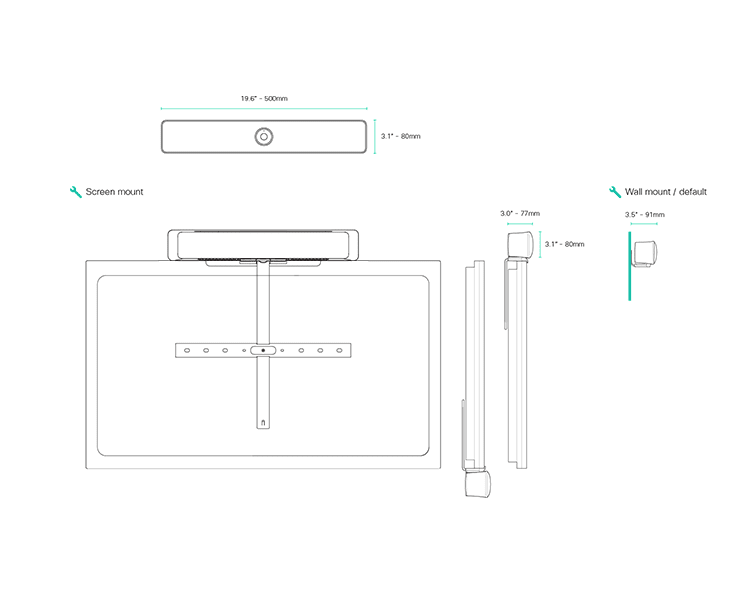 19.6" - 500mm

3.1" - 80mm

Screen mount

3.0" - 77mm

3.1" - 80mm

Wall mount / default

3.5" - 91mm