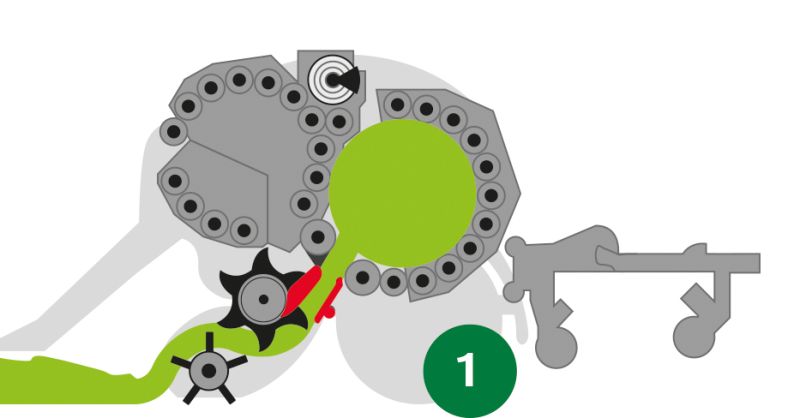 1