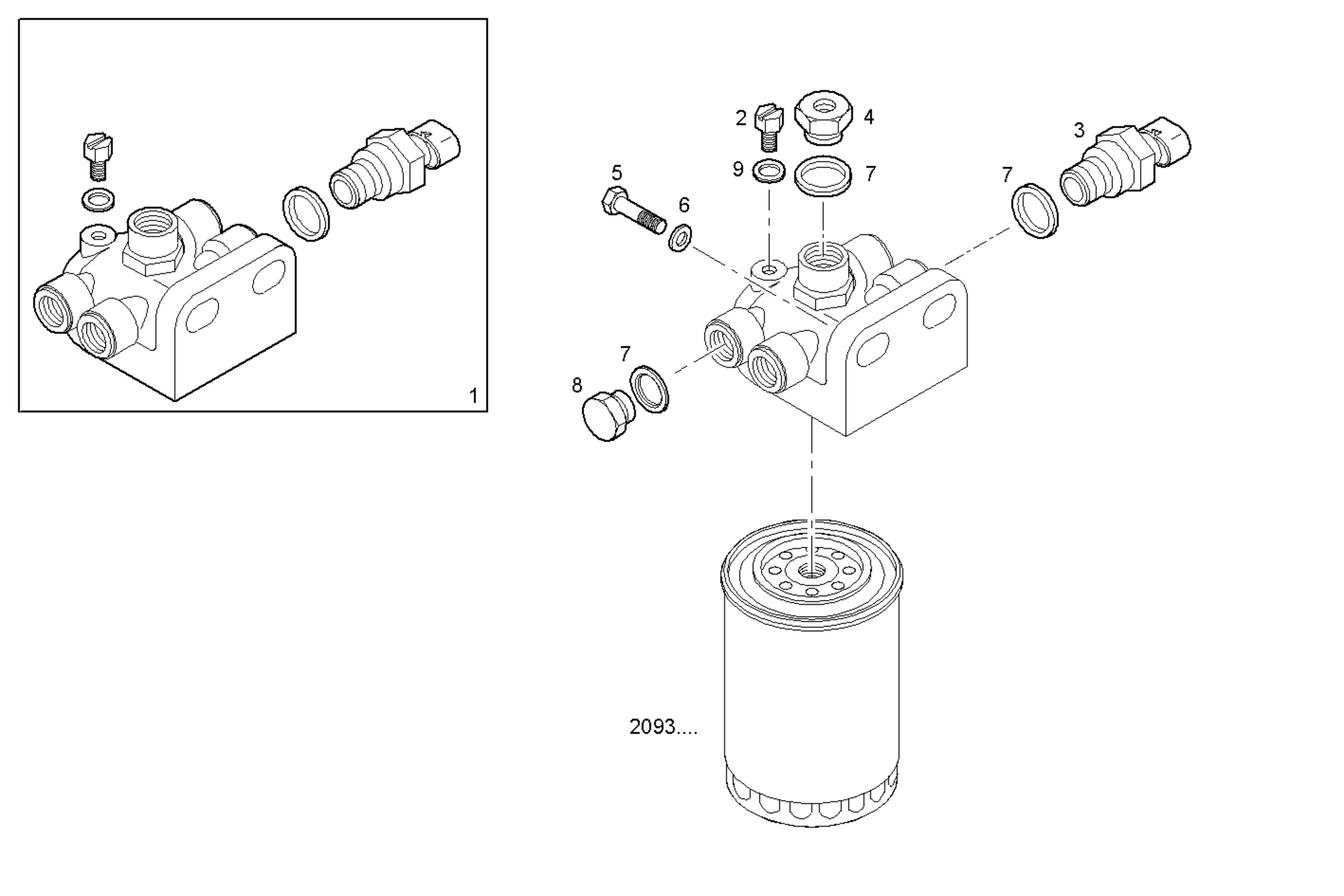 1

2
4
3
5
9
7
7
6
7
8
2093....