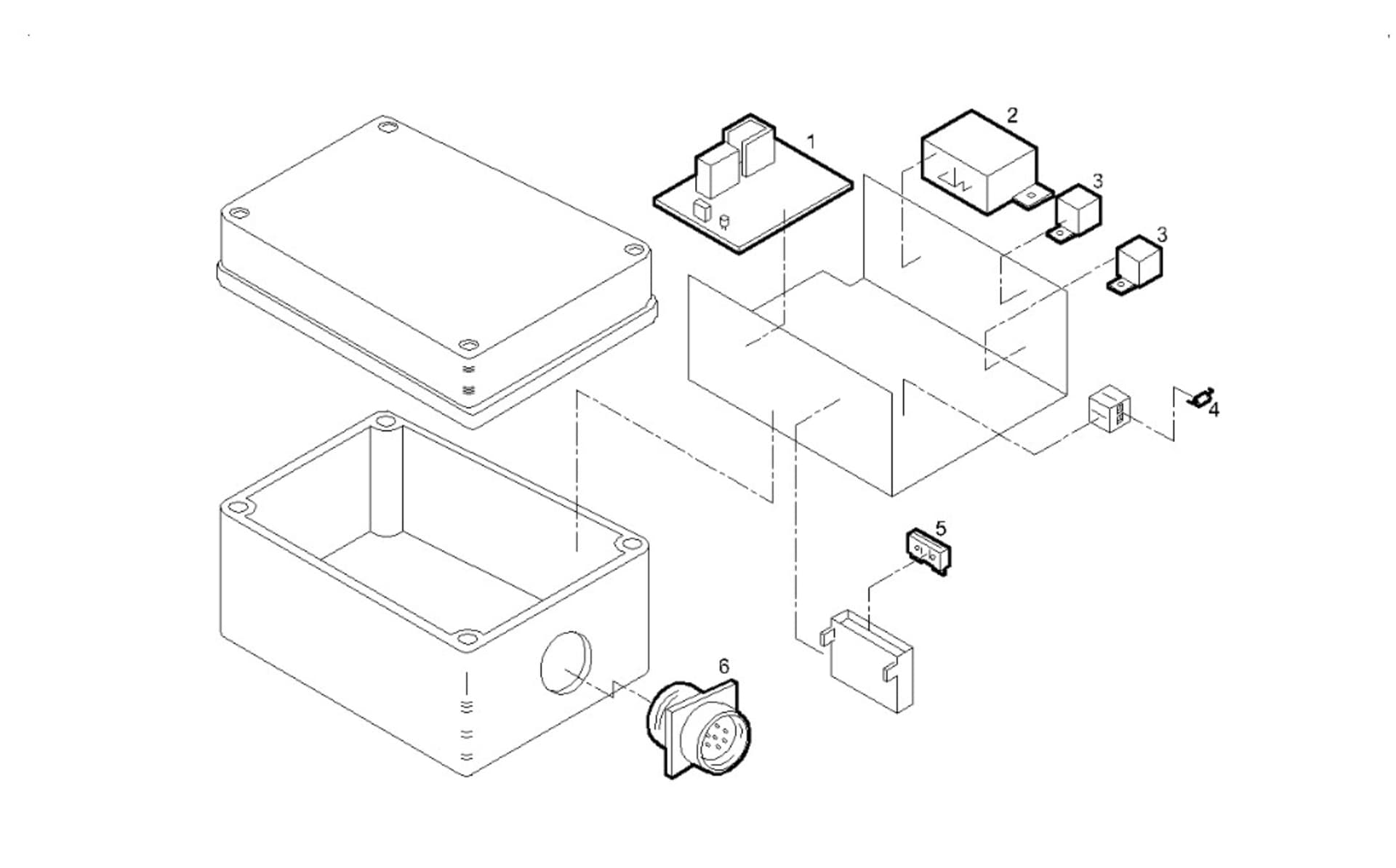 1
2
3
3
4
5
6