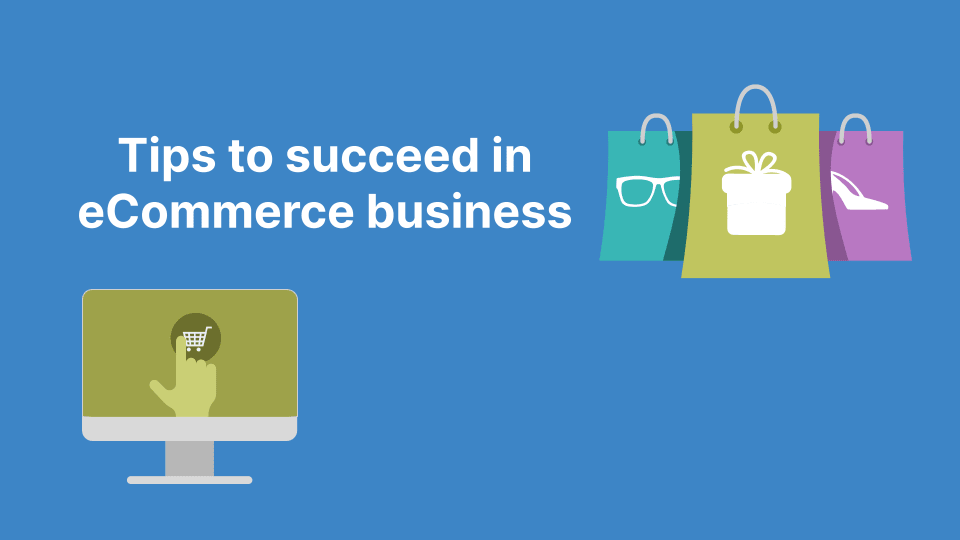 Tips to succeed in eCommerce business