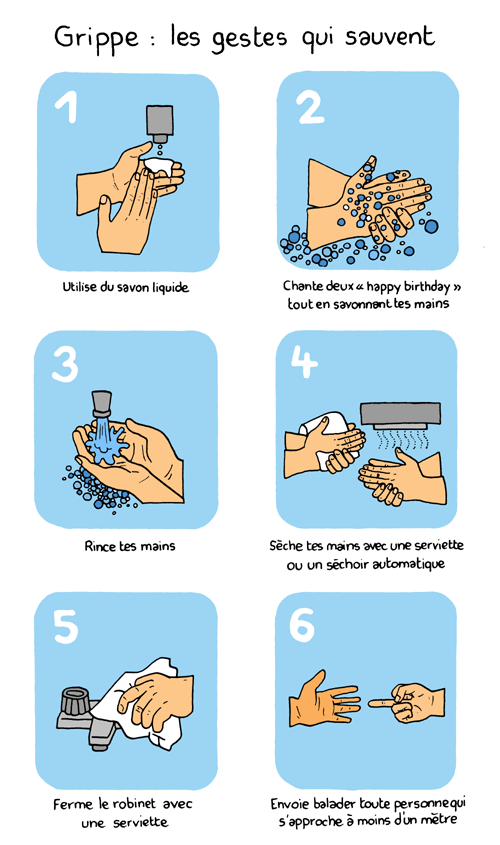 Grippe : les gestes qui sauvent

1

Utilise du savon liquide

2

Chante deux « happy birthday » tout en savonnant tes mains

3

Rince tes mains

4

Sèche tes mains avec une serviette ou un séchoir automatique

5

Ferme le robinet avec une serviette

6

Envoie balader toute personne qui s'approche à moins d'un mètre