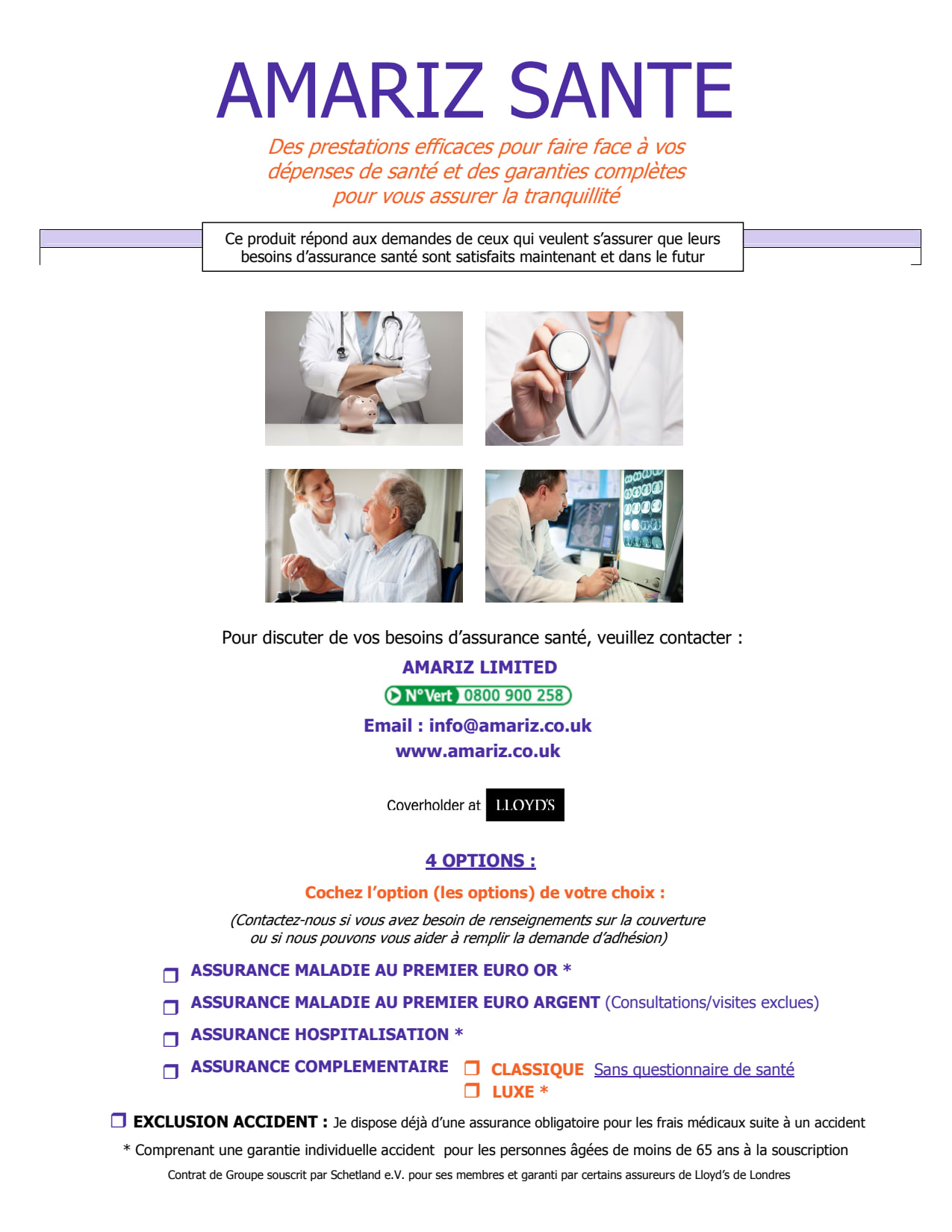 AMARIZ SANTE

Des prestations efficaces pour faire face à vos dépenses de santé et des garanties complètes pour vous assurer la tranquillité

Ce produit répond aux demandes de ceux qui veulent s'assurer que leurs besoins d'assurance santé sont satisfaits maintenant et dans le futur

Pour discuter de vos besoins d'assurance santé, veuillez contacter :

AMARIZ LIMITED

N°Vert 0800 900 258

Email : info@amariz.co.uk

www.amariz.co.uk

Coverholder at LLOYD'S

4 OPTIONS :

Cochez l'option (les options) de votre choix :

(Contactez-nous si vous avez besoin de renseignements sur la couverture ou si nous pouvons vous aider à remplir la demande d'adhésion)

❒ ASSURANCE MALADIE AU PREMIER EURO OR *

❒ ASSURANCE MALADIE AU PREMIER EURO ARGENT (Consultations/visites exclues)

❒ ASSURANCE HOSPITALISATION *

❒ ASSURANCE COMPLEMENTAIRE ❒ CLASSIQUE Sans questionnaire de santé
❒ LUXE *

❒ EXCLUSION ACCIDENT : Je dispose déjà d'une assurance obligatoire pour les frais médicaux suite à un accident

* Comprenant une garantie individuelle accident pour les personnes âgées de moins de 65 ans à la souscription

Contrat de Groupe souscrit par Schetland e.V. pour ses membres et garanti par certains assureurs de Lloyd's de Londres