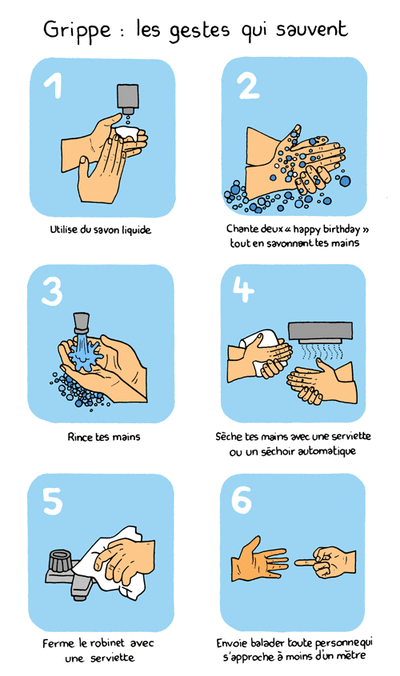 Grippe : les gestes qui sauvent

1

Utilise du savon liquide

2

Chante deux « happy birthday » tout en savonnant tes mains

3

Rince tes mains

4

Sèche tes mains avec une serviette ou un séchoir automatique

5

Ferme le robinet avec une serviette

6

Envoie balader toute personne qui s'approche à moins d'un mètre