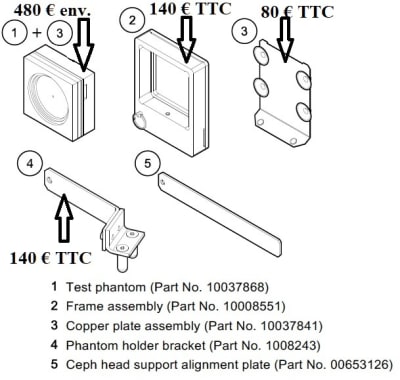 480 € env.
1 + 3

2
140 € TTC

3
80 € TTC

4

5

140 € TTC

1 Test phantom (Part No. 10037868)
2 Frame assembly (Part No. 10008551)
3 Copper plate assembly (Part No. 10037841)
4 Phantom holder bracket (Part No. 1008243)
5 Ceph head support alignment plate (Part No. 00653126)